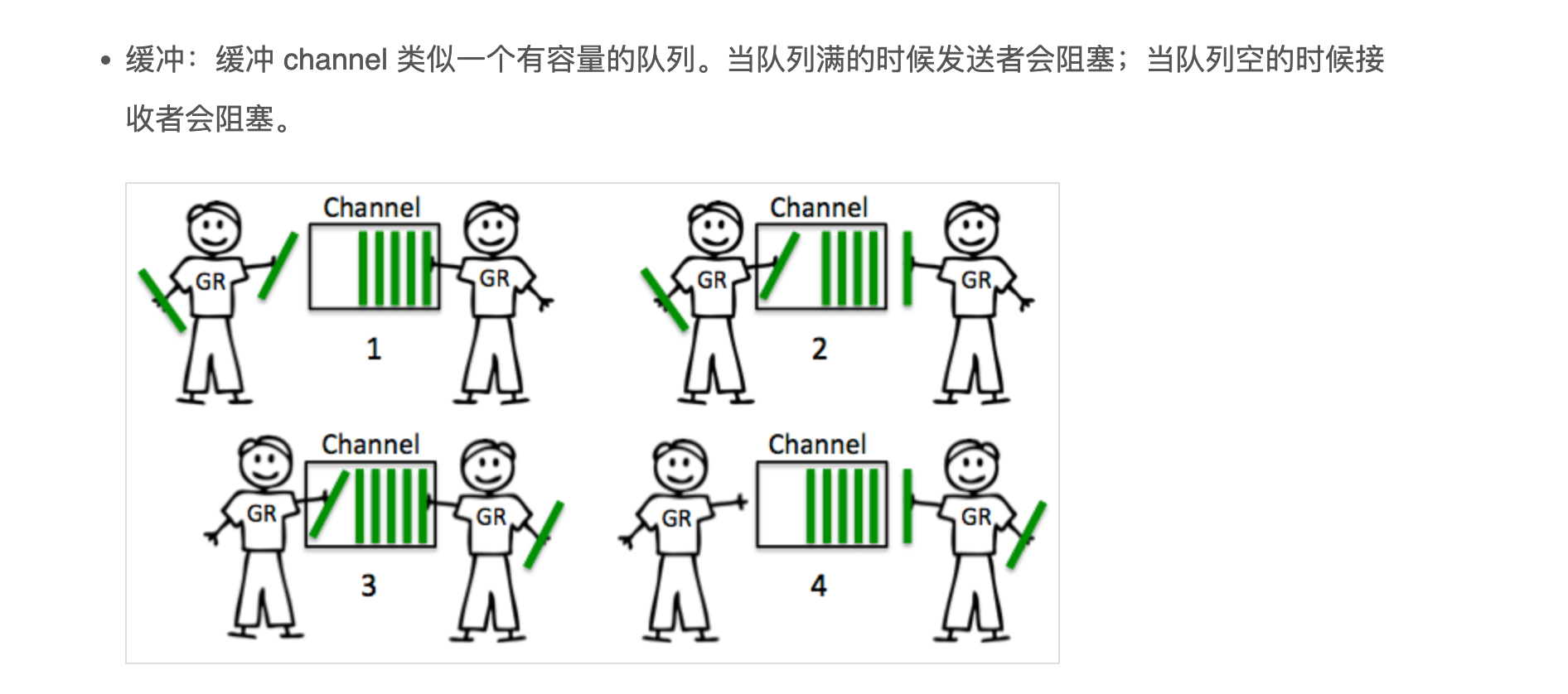 • 缓冲：缓冲 channel 类似一个有容量的队列。当队列满的时候发送者会阻塞；当队列空的时候接收者会阻塞。

Channel
GR
GR
1

Channel
GR
GR
2

Channel
GR
GR
3

Channel
GR
GR
4